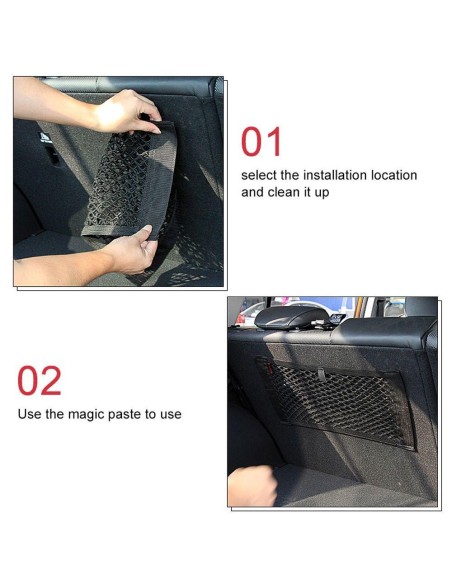 01

select the installation location and clean it up

02

Use the magic paste to use