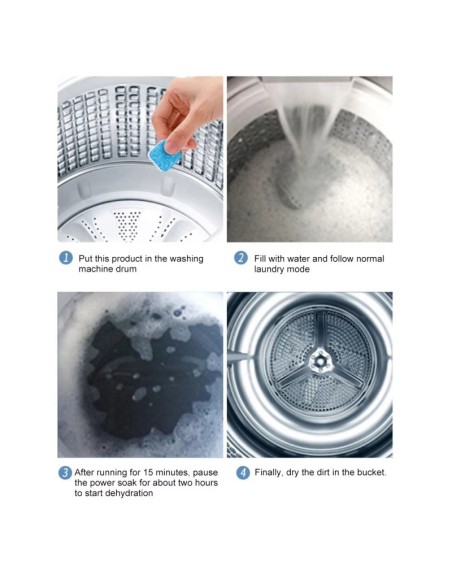 1 Put this product in the washing machine drum

2 Fill with water and follow normal laundry mode

3 After running for 15 minutes, pause the power soak for about two hours to start dehydration

4 Finally, dry the dirt in the bucket.